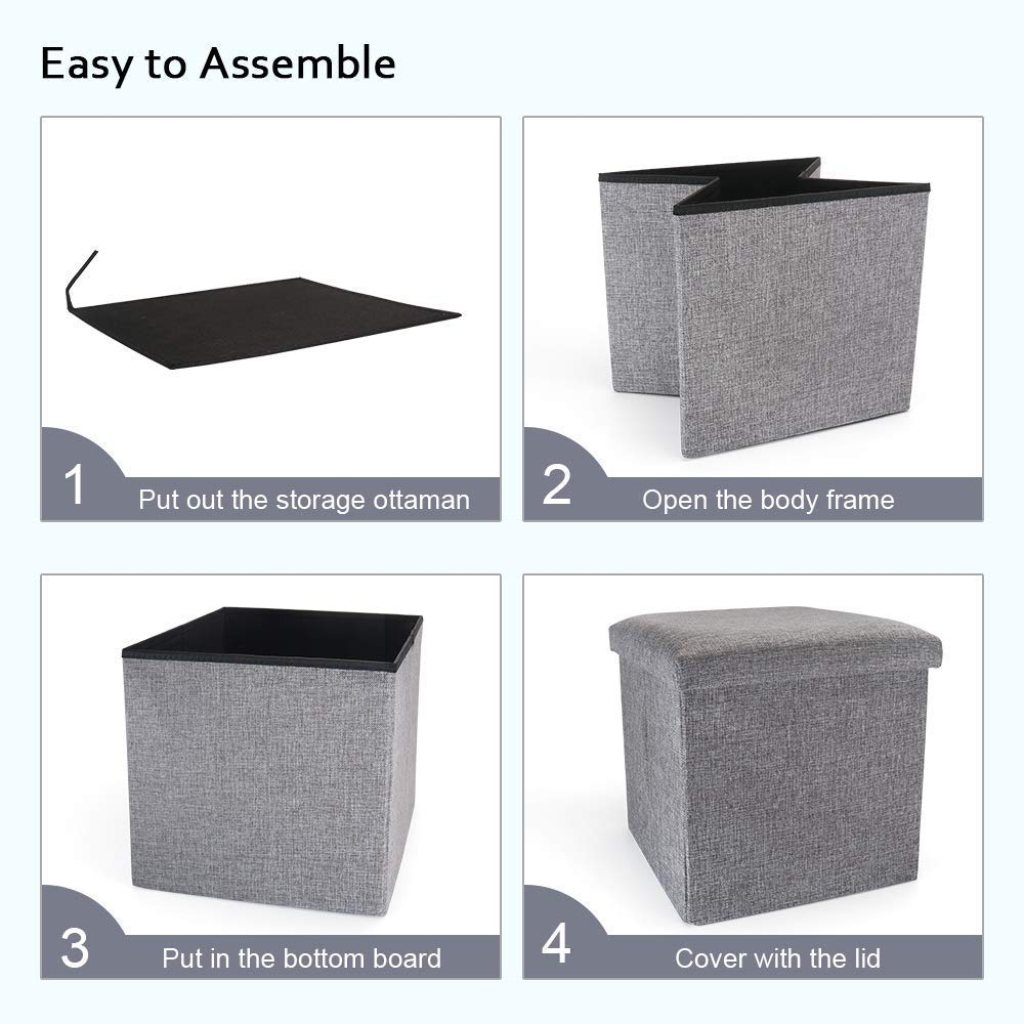 Easy to Assemble

1 Put out the storage ottaman

2 Open the body frame

3 Put in the bottom board

4 Cover with the lid