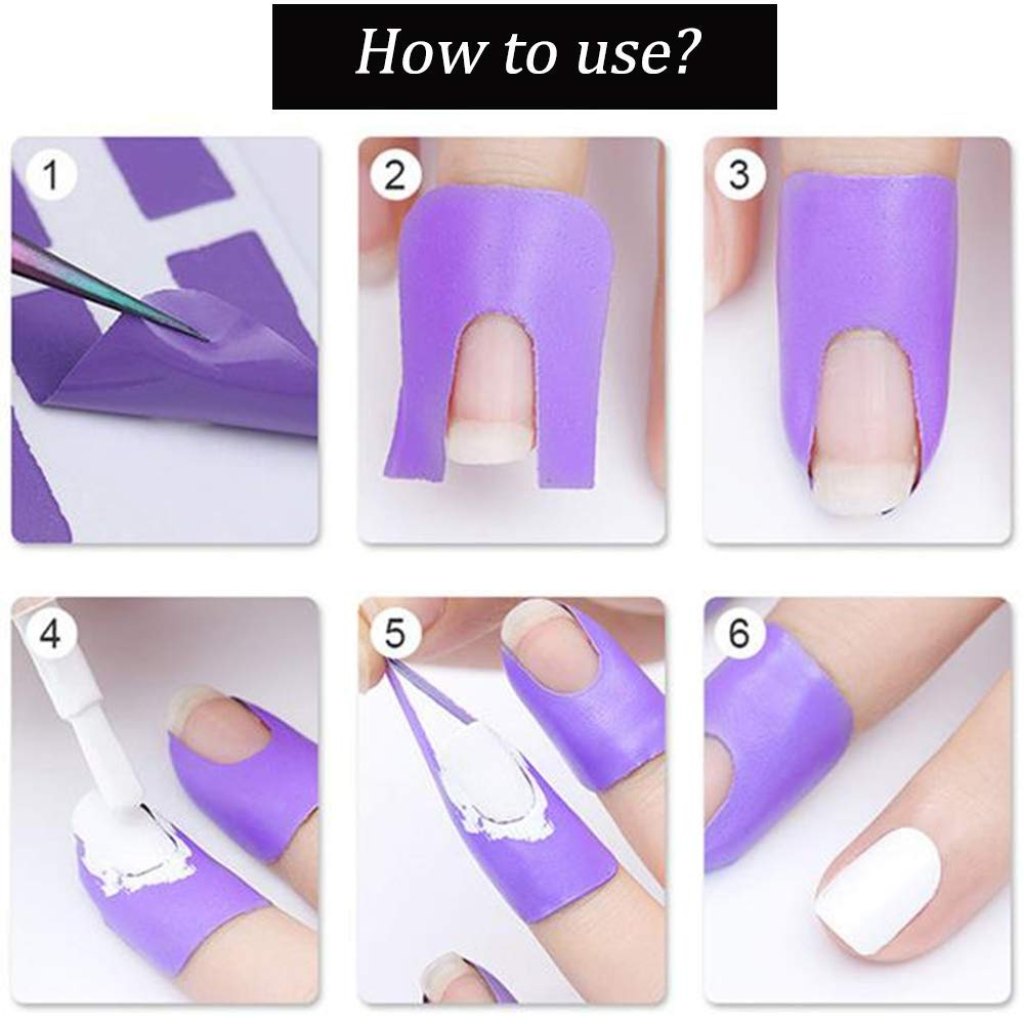 How to use?

1

2

3

4

5

6