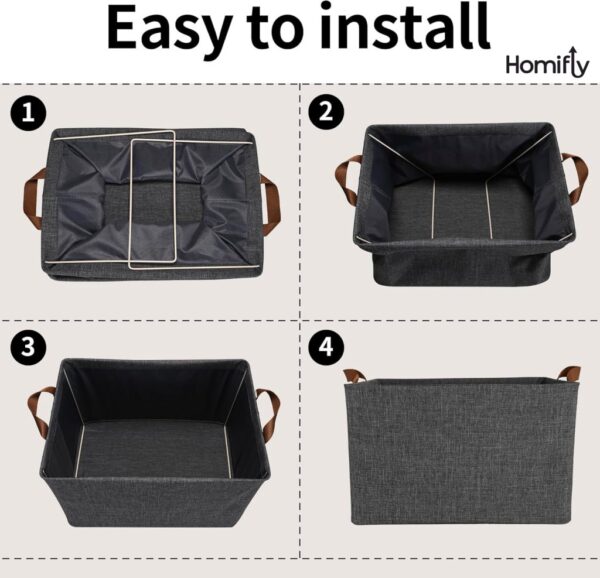 Easy to install

Homifly

1

2

3

4