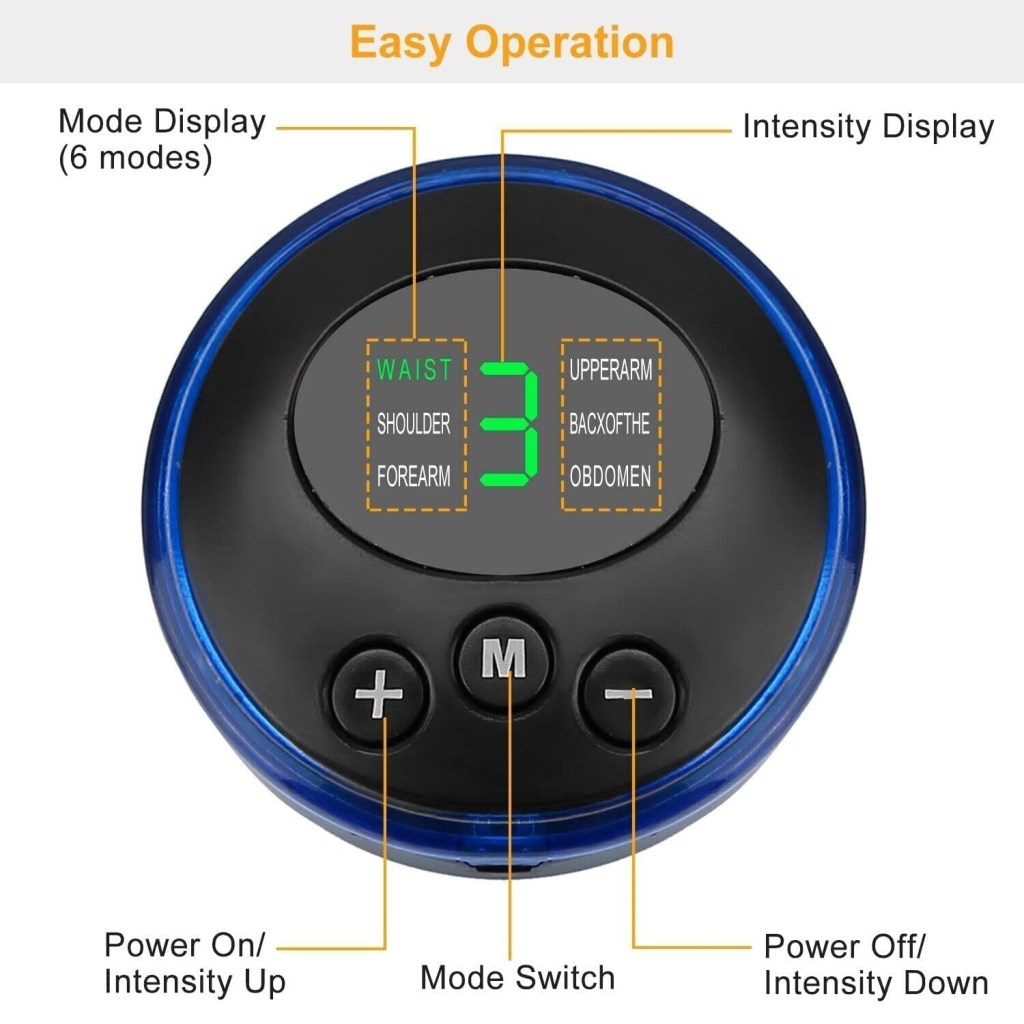 Easy Operation

Mode Display
(6 modes)

Intensity Display

WAIST
SHOULDER
FOREARM

3

UPPERARM
BACXOFTHE
OBDOMEN

+

M

−

Power On/
Intensity Up

Mode Switch

Power Off/
Intensity Down